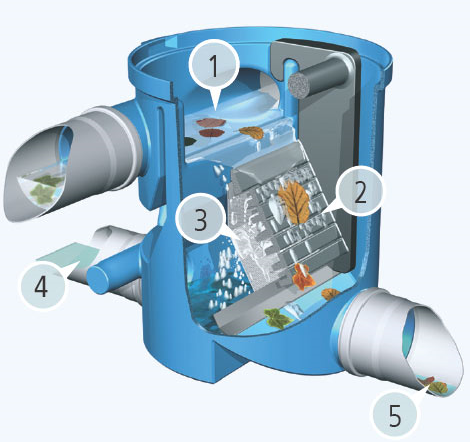 1
2
3
4
5